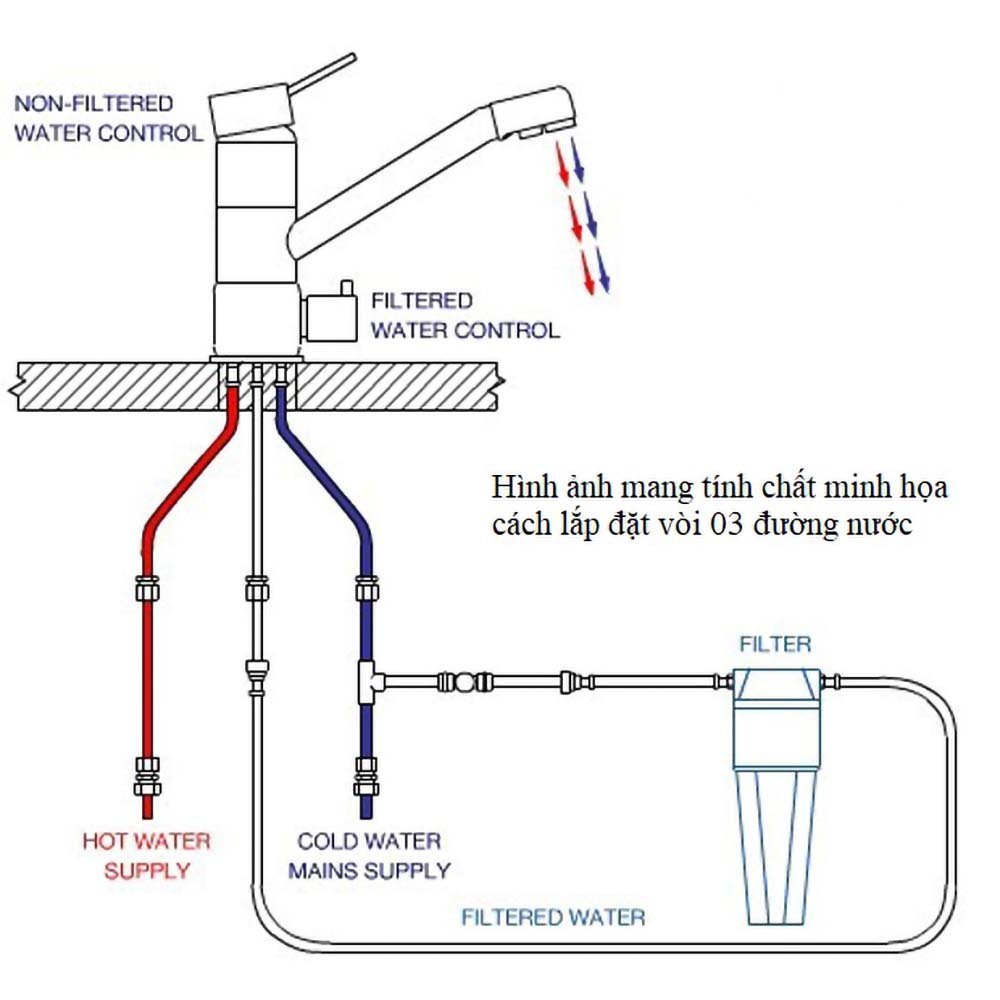 NON-FILTERED WATER CONTROL

FILTERED WATER CONTROL

Hình ảnh mang tính chất minh họa cách lắp đặt vòi 03 đường nước

FILTER

HOT WATER SUPPLY

COLD WATER MAINS SUPPLY

FILTERED WATER