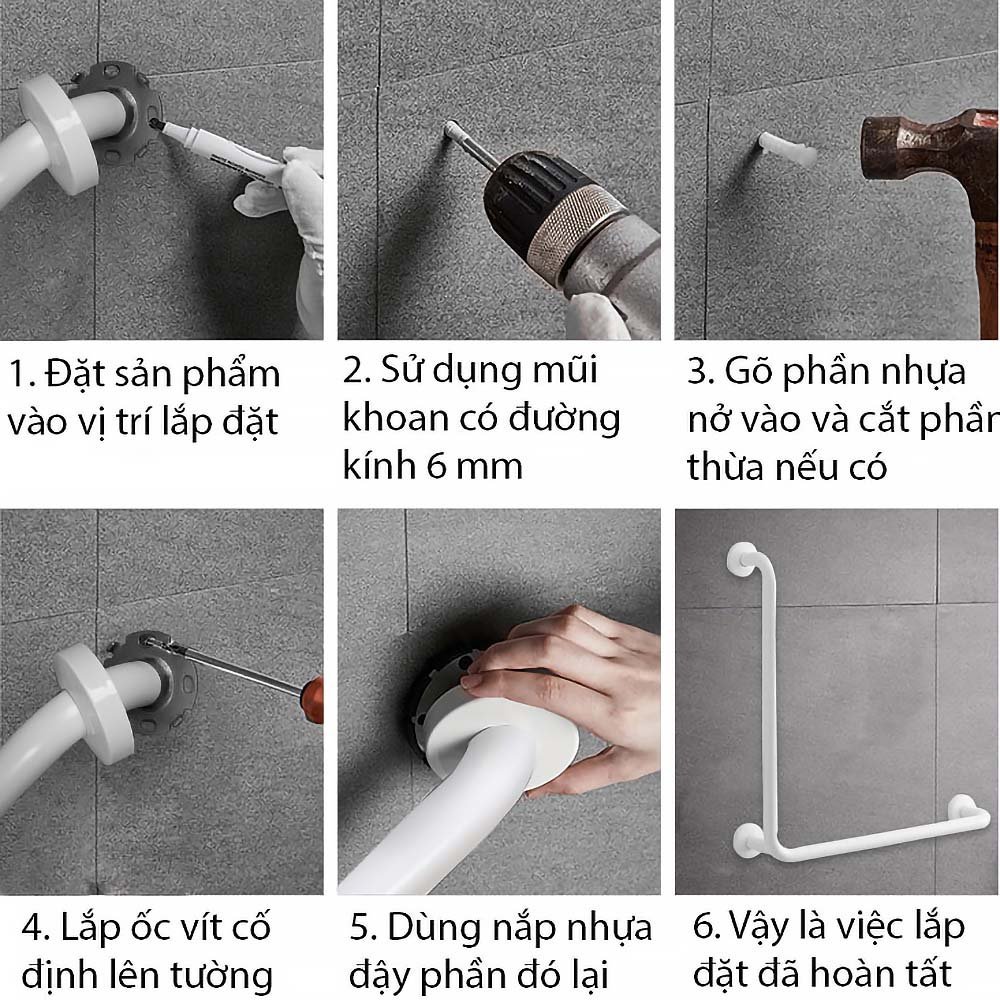 1. Đặt sản phẩm vào vị trí lắp đặt

2. Sử dụng mũi khoan có đường kính 6 mm

3. Gõ phần nhựa nở vào và cắt phần thừa nếu có

4. Lắp ốc vít cố định lên tường

5. Dùng nắp nhựa đậy phần đó lại

6. Vậy là việc lắp đặt đã hoàn tất