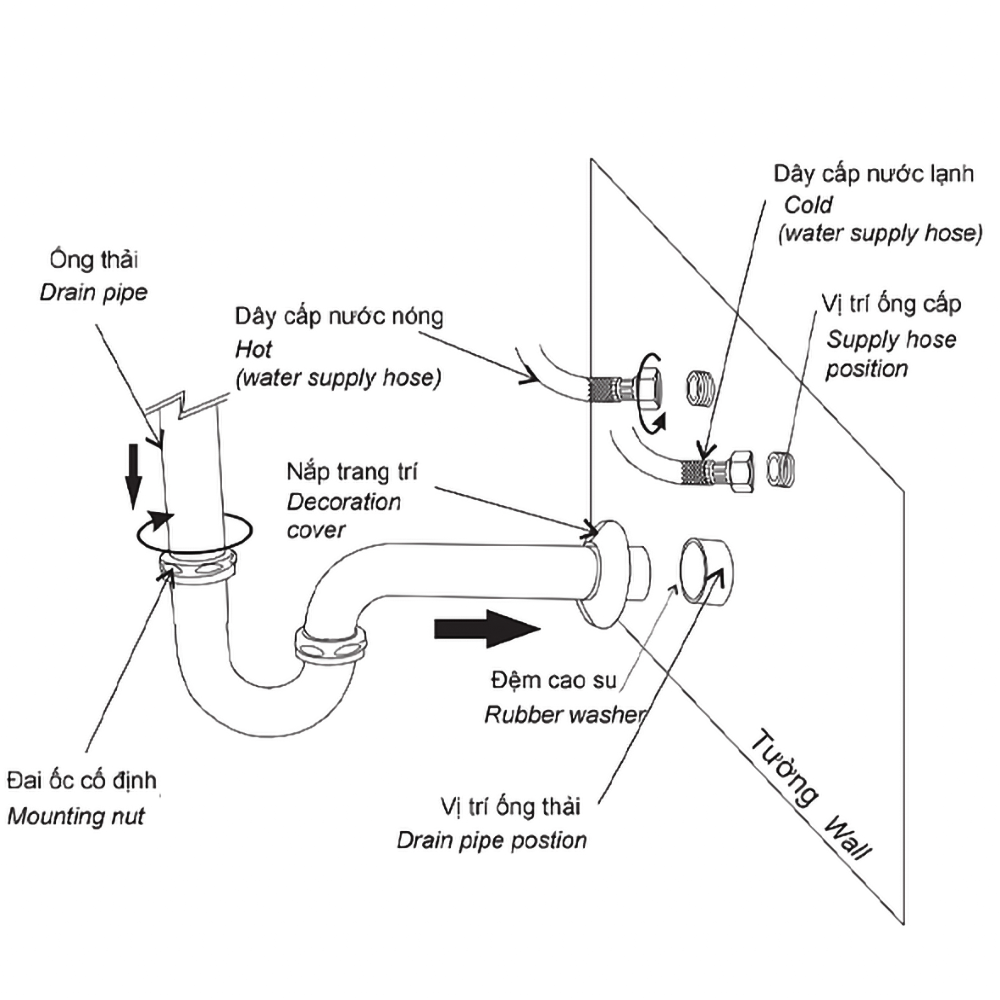 Dây cấp nước lạnh
Cold
(water supply hose)

Ống thải
Drain pipe

Dây cấp nước nóng
Hot
(water supply hose)

Vị trí ống cấp
Supply hose position

Nắp trang trí
Decoration cover

Đệm cao su
Rubber washer

Đai ốc cố định
Mounting nut

Vị trí ống thải
Drain pipe postion

Tường Wall