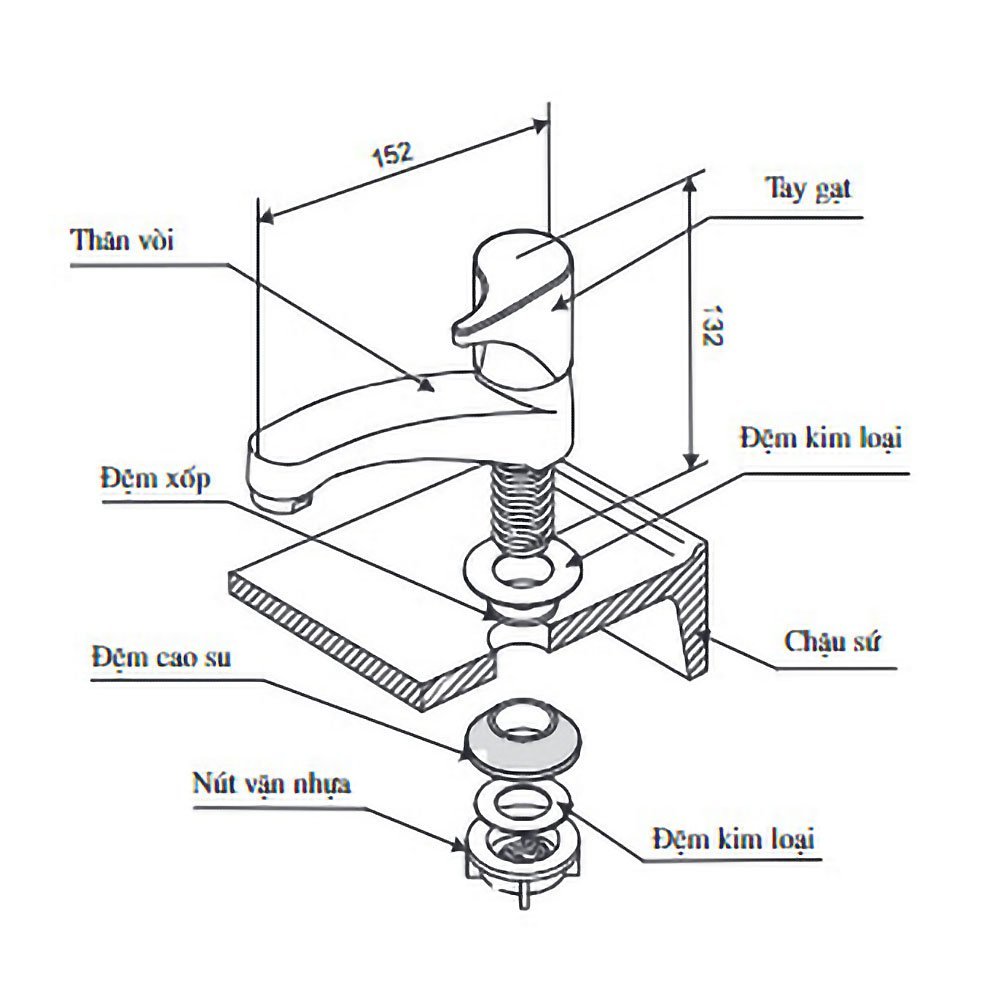 152
Tay gạt
Thân vòi
132
Đệm kim loại
Đệm xốp
Chậu sứ
Đệm cao su
Nút vặn nhựa
Đệm kim loại