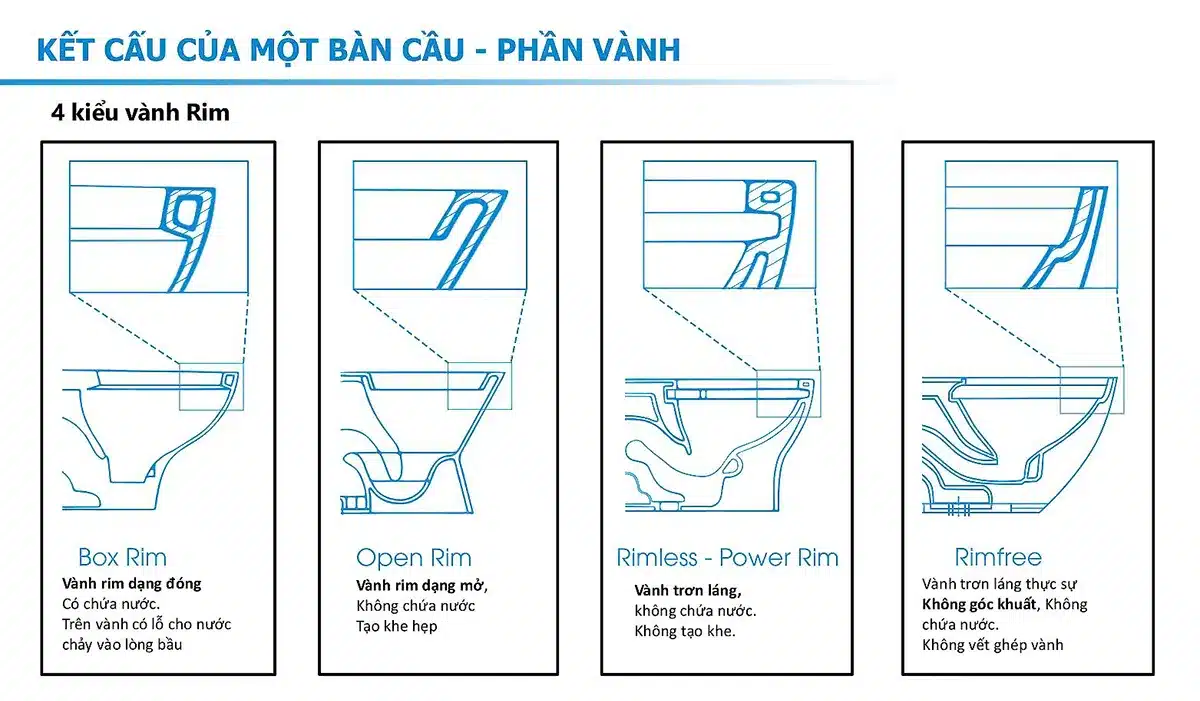 KẾT CẤU CỦA MỘT BÀN CẦU - PHẦN VÀNH

4 kiểu vành Rim

Box Rim
Vành rim dạng đóng
Có chứa nước.
Trên vành có lỗ cho nước chảy vào lòng bầu

Open Rim
Vành rim dạng mở,
Không chứa nước
Tạo khe hẹp

Rimless - Power Rim
Vành trơn láng,
không chứa nước.
Không tạo khe.

Rimfree
Vành trơn láng thực sự
Không góc khuất, Không chứa nước.
Không vết ghép vành